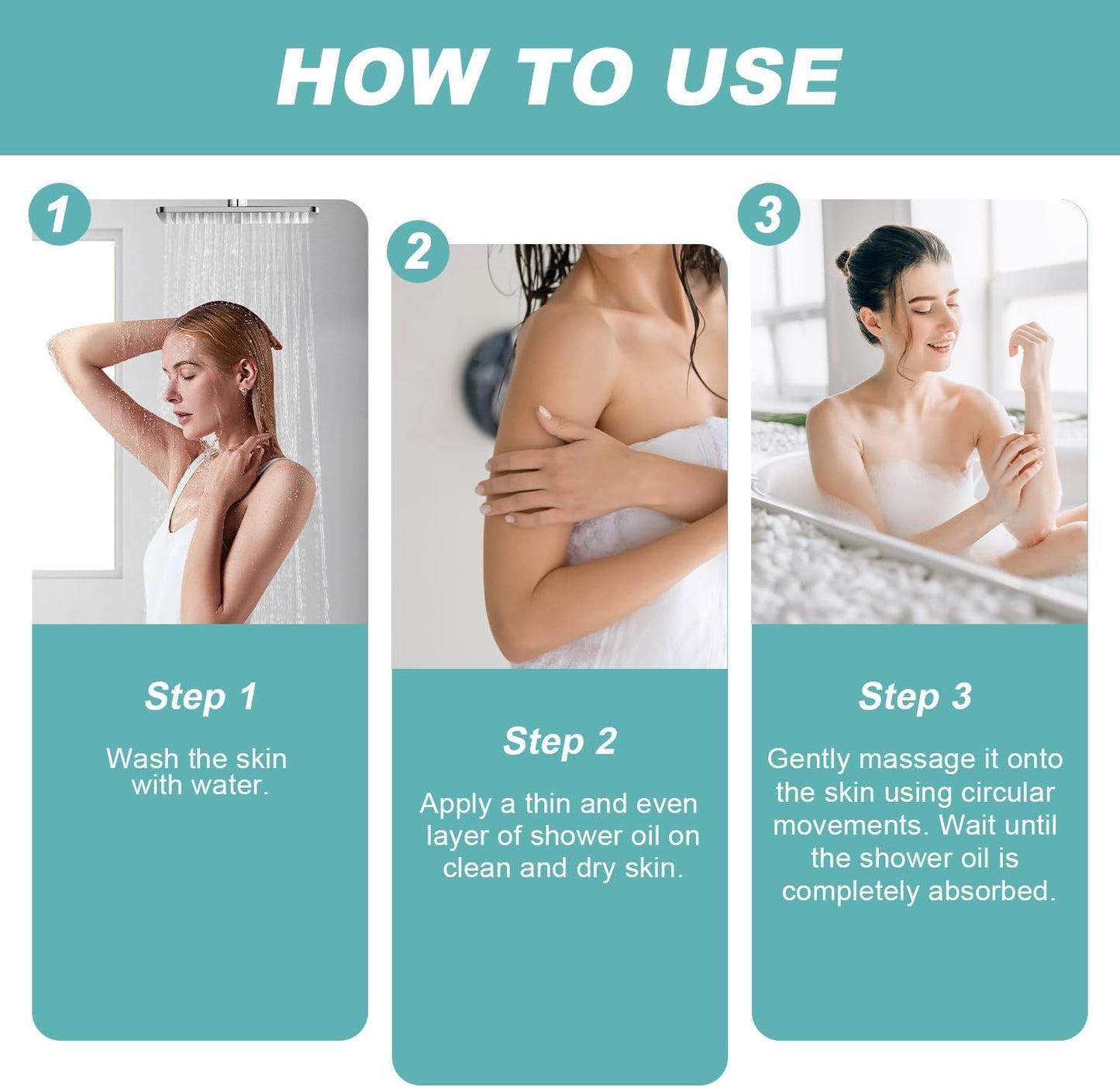 HOW TO USE

1

Step 1

Wash the skin with water.

2

Step 2

Apply a thin and even layer of shower oil on clean and dry skin.

3

Step 3

Gently massage it onto the skin using circular movements. Wait until the shower oil is completely absorbed.